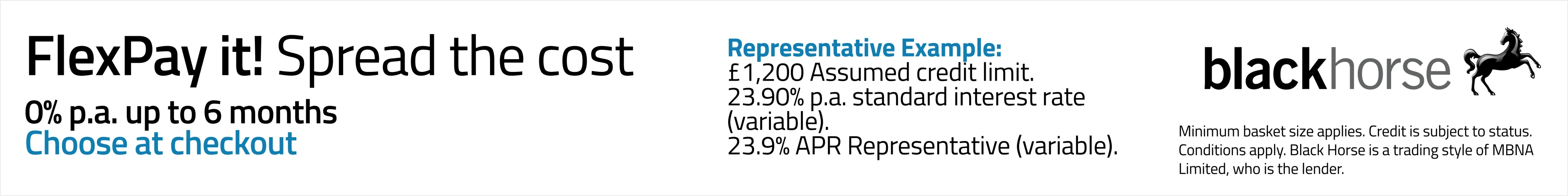 FlexPay it! Spread the cost

0% p.a. up to 6 months
Choose at checkout

Representative Example:
£1,200 Assumed credit limit.
23.90% p.a. standard interest rate (variable).
23.9% APR Representative (variable).

blackhorse

Minimum basket size applies. Credit is subject to status. Conditions apply. Black Horse is a trading style of MBNA Limited, who is the lender.